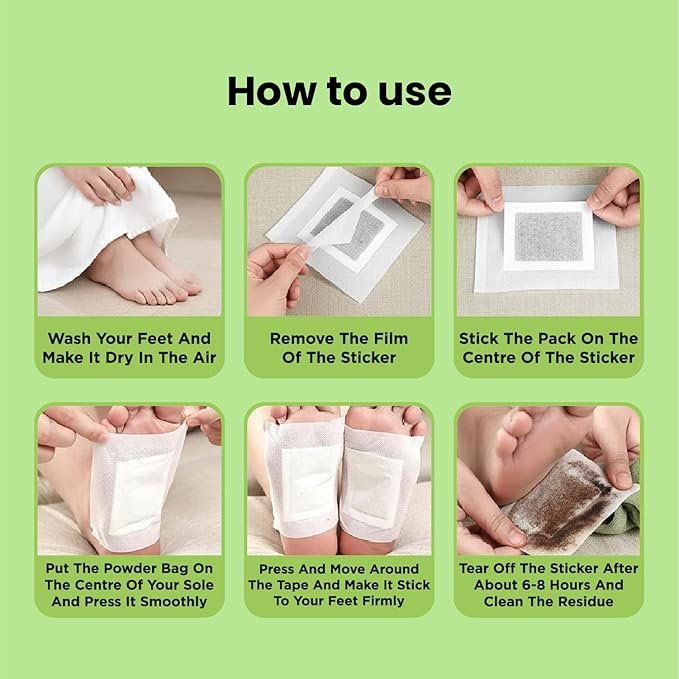 How to use

Wash Your Feet And Make It Dry In The Air

Remove The Film Of The Sticker

Stick The Pack On The Centre Of The Sticker

Put The Powder Bag On The Centre Of Your Sole And Press It Smoothly

Press And Move Around The Tape And Make It Stick To Your Feet Firmly

Tear Off The Sticker After About 6-8 Hours And Clean The Residue